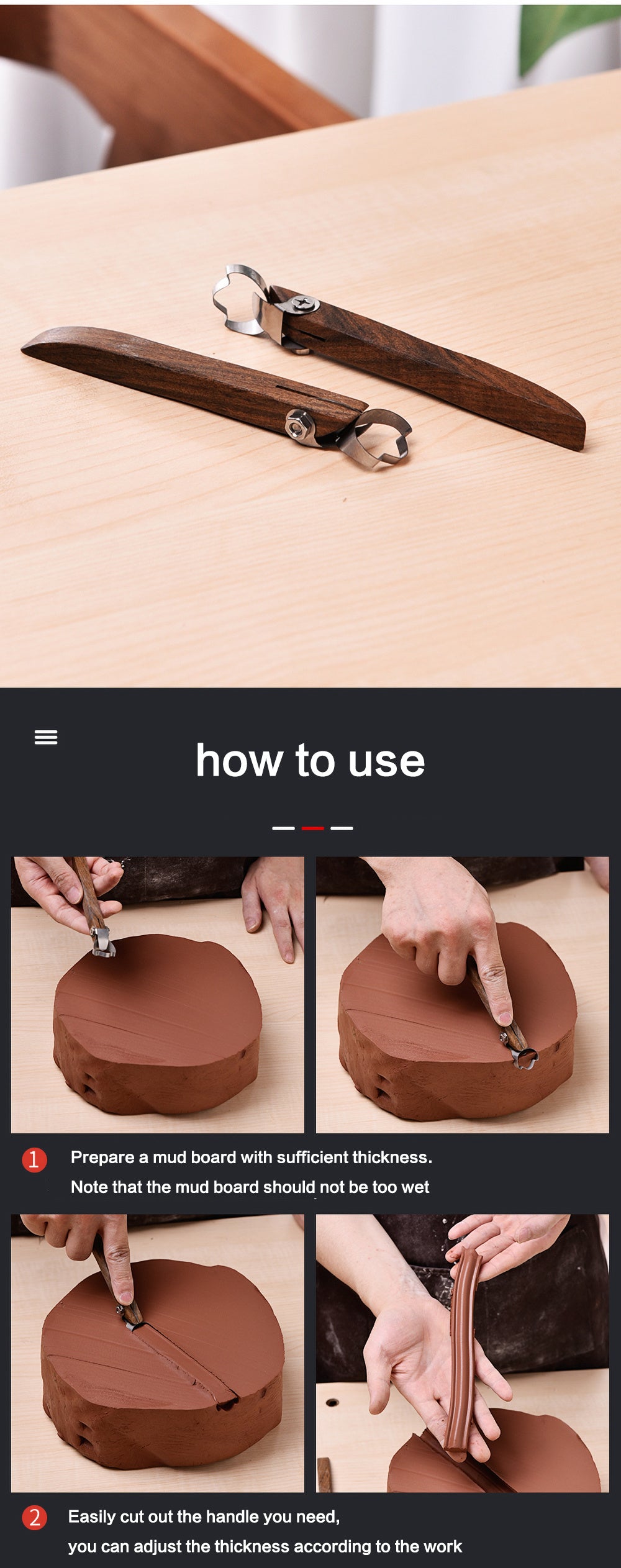 how to use

1 Prepare a mud board with sufficient thickness.
Note that the mud board should not be too wet

2 Easily cut out the handle you need,
you can adjust the thickness according to the work